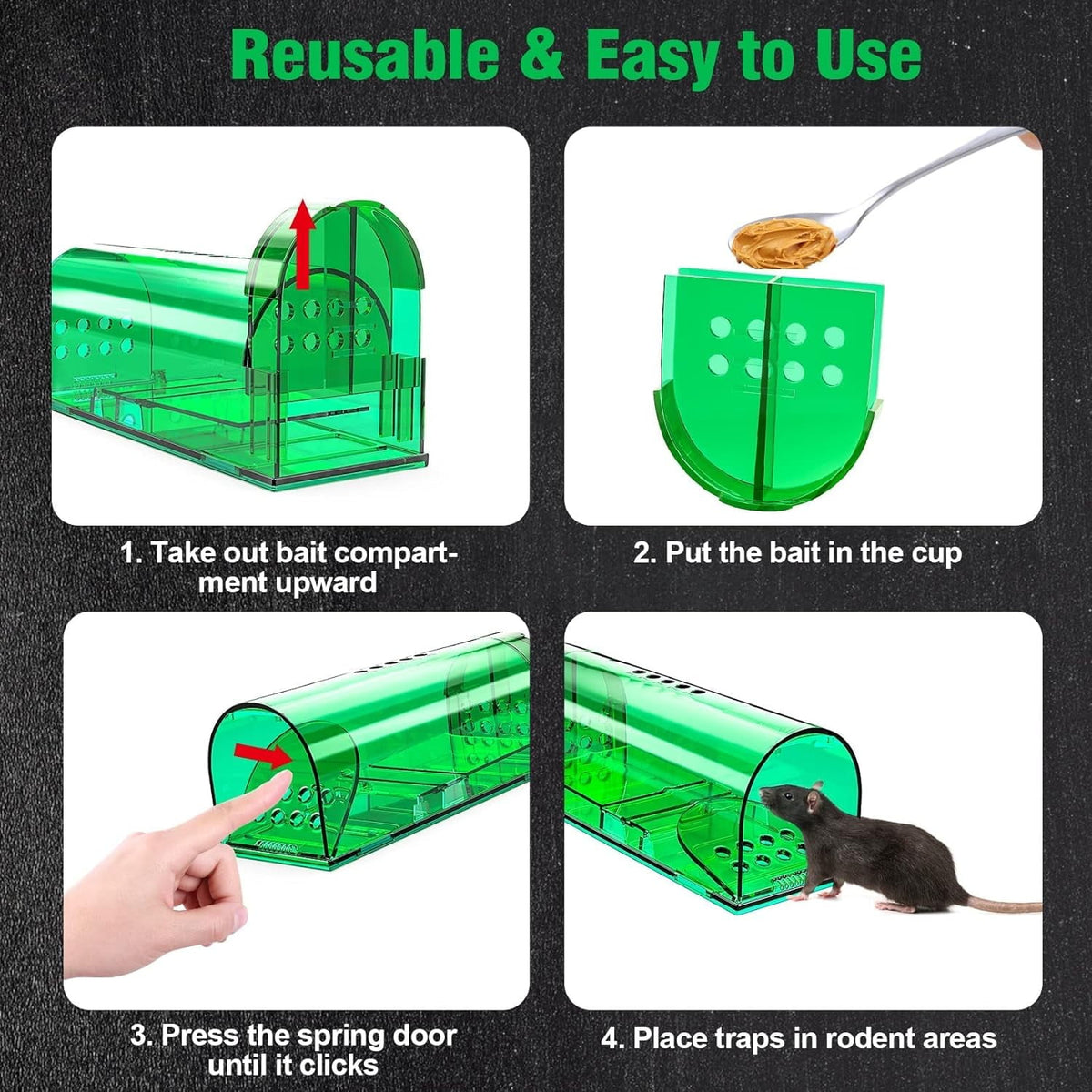 Reusable & Easy to Use

1. Take out bait compartment upward

2. Put the bait in the cup

3. Press the spring door until it clicks

4. Place traps in rodent areas